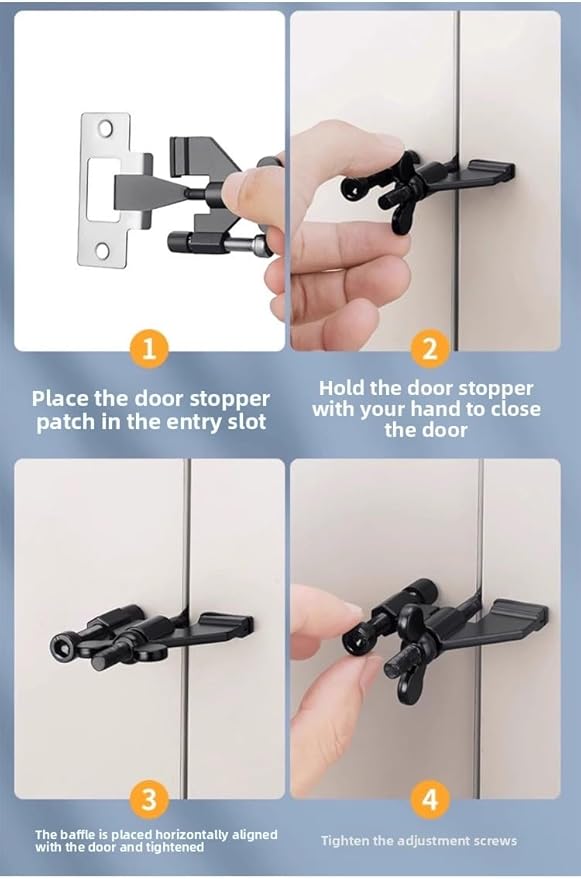 1

Place the door stopper patch in the entry slot

2

Hold the door stopper with your hand to close the door

3

The baffle is placed horizontally aligned with the door and tightened

4

Tighten the adjustment screws