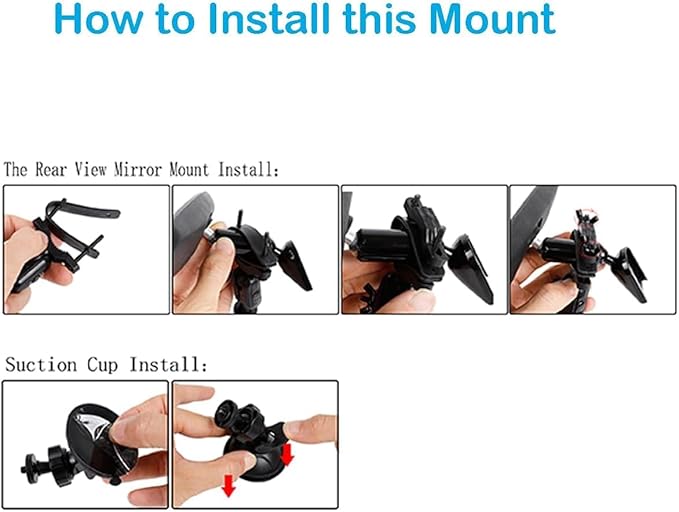 How to Install this Mount

The Rear View Mirror Mount Install:

Suction Cup Install: