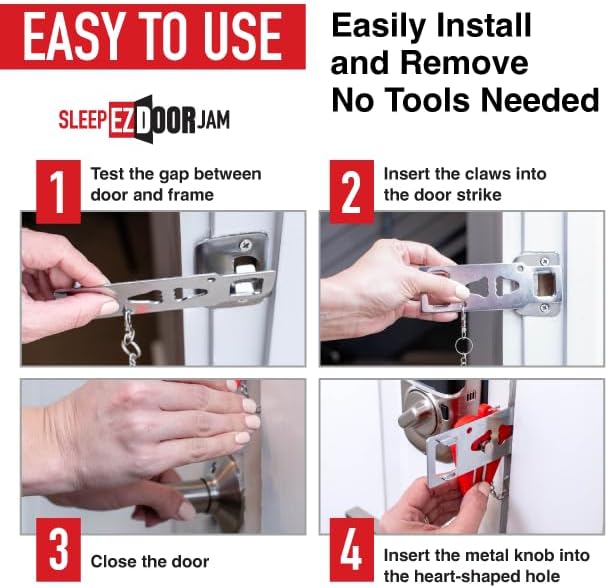 EASY TO USE

Easily Install and Remove No Tools Needed

SLEEP EZ DOOR JAM

1 Test the gap between door and frame

2 Insert the claws into the door strike

3 Close the door

4 Insert the metal knob into the heart-shaped hole