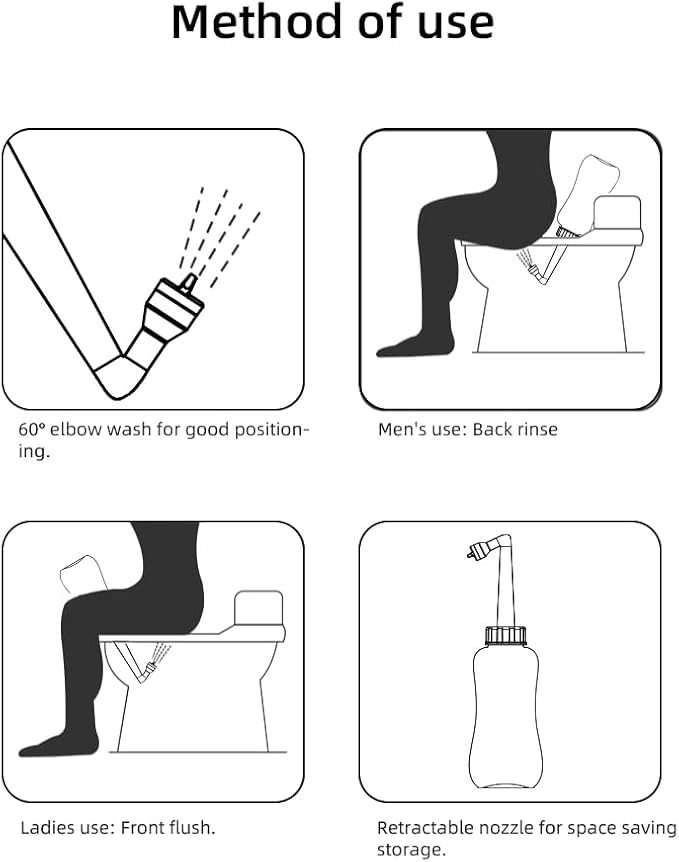 Method of use

60° elbow wash for good positioning.

Men's use: Back rinse

Ladies use: Front flush.

Retractable nozzle for space saving storage.