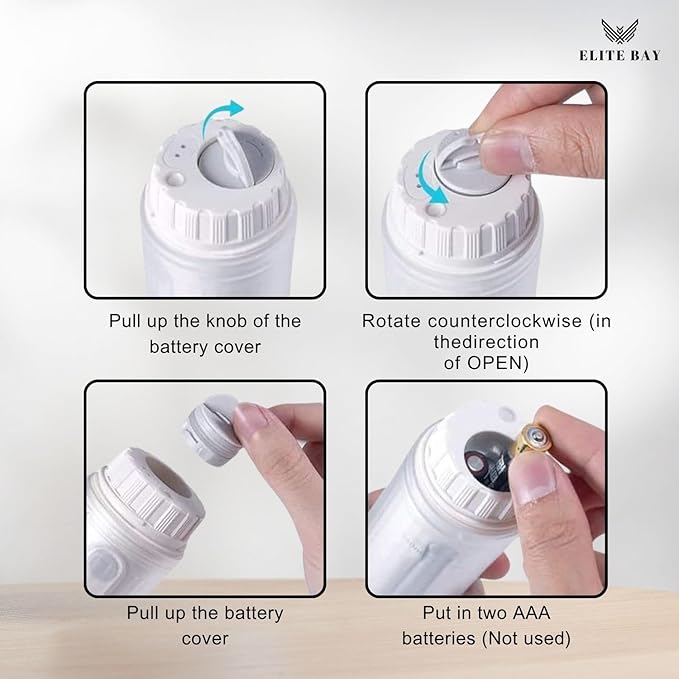 ELITE BAY

Pull up the knob of the battery cover

Rotate counterclockwise (in thedirection of OPEN)

Pull up the battery cover

Put in two AAA batteries (Not used)