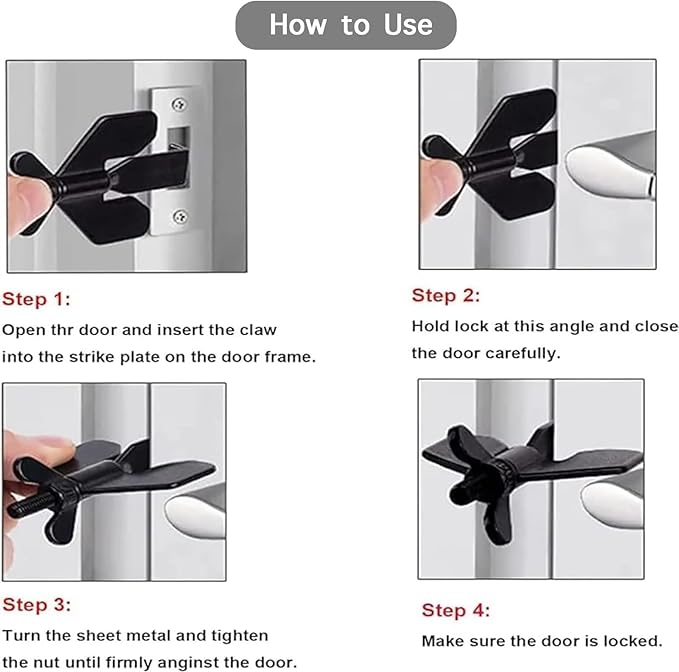 How to Use

Step 1:
Open thr door and insert the claw into the strike plate on the door frame.

Step 2:
Hold lock at this angle and close the door carefully.

Step 3:
Turn the sheet metal and tighten the nut until firmly anginst the door.

Step 4:
Make sure the door is locked.