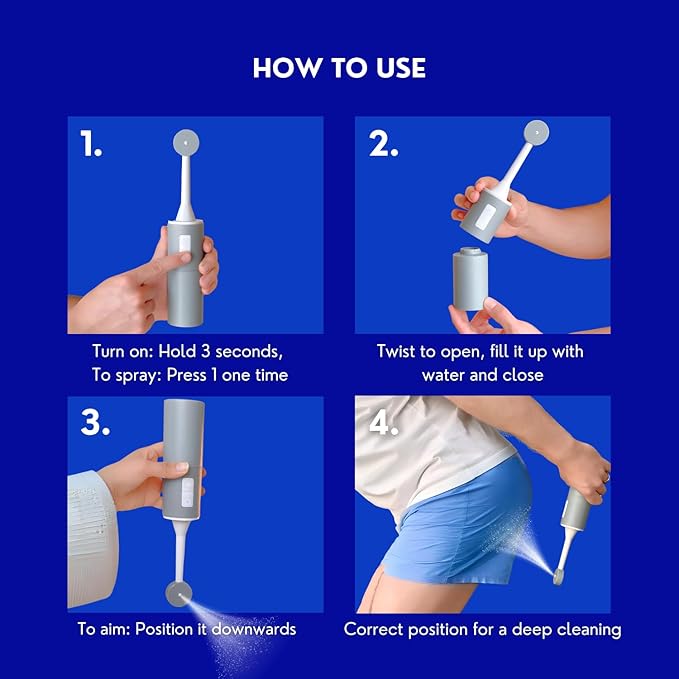 HOW TO USE

1.

Turn on: Hold 3 seconds,
To spray: Press 1 one time

2.

Twist to open, fill it up with water and close

3.

To aim: Position it downwards

4.

Correct position for a deep cleaning