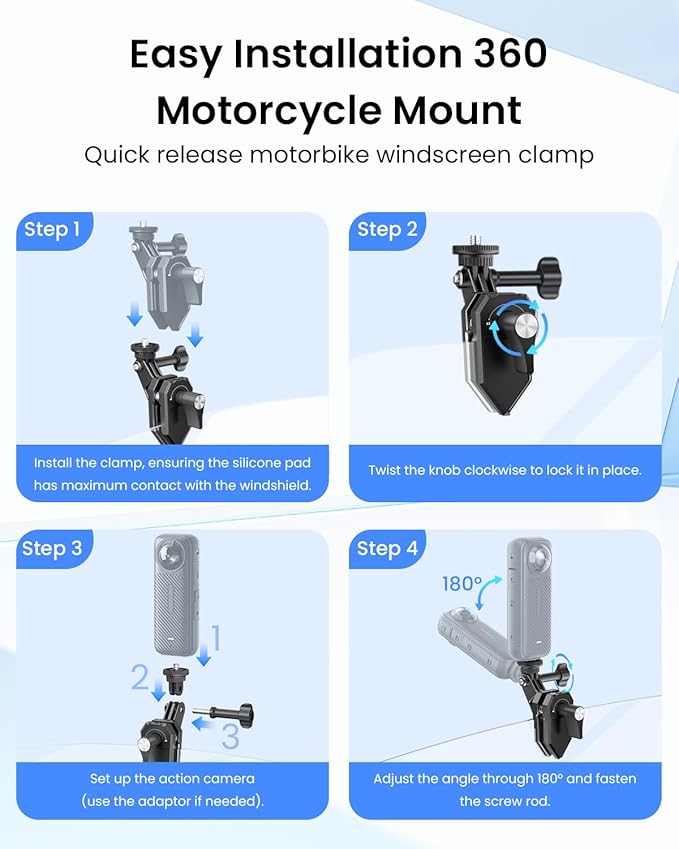 Easy Installation 360 Motorcycle Mount

Quick release motorbike windscreen clamp

Step 1

Install the clamp, ensuring the silicone pad has maximum contact with the windshield.

Step 2

Twist the knob clockwise to lock it in place.

Step 3

1

2

3

Set up the action camera (use the adaptor if needed).

Step 4

180°

Adjust the angle through 180° and fasten the screw rod.