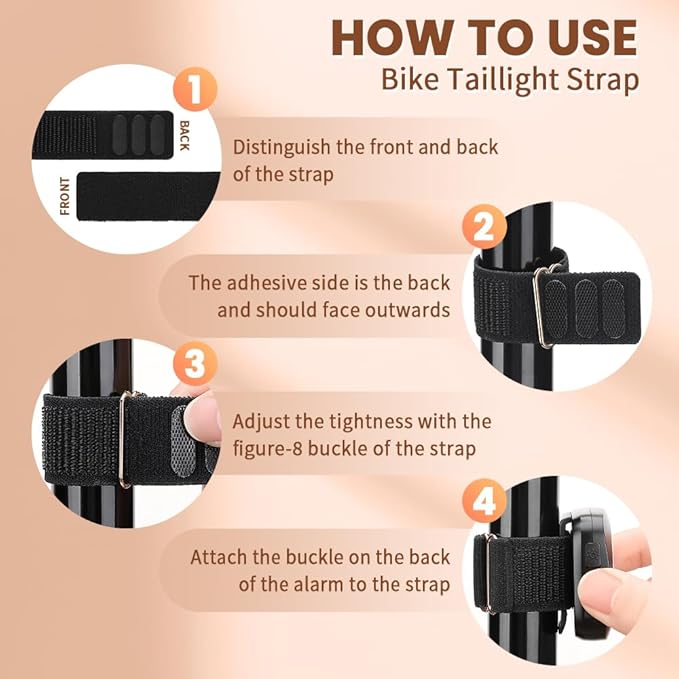 HOW TO USE
Bike Taillight Strap

1
BACK
FRONT
Distinguish the front and back of the strap

2
The adhesive side is the back and should face outwards

3
Adjust the tightness with the figure-8 buckle of the strap

4
Attach the buckle on the back of the alarm to the strap