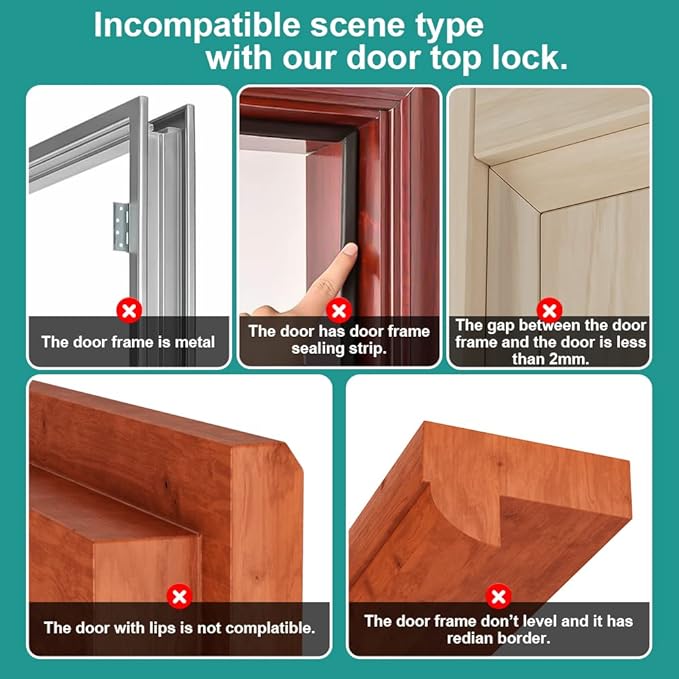 Incompatible scene type with our door top lock.

The door frame is metal

The door has door frame sealing strip.

The gap between the door frame and the door is less than 2mm.

The door with lips is not complatible.

The door frame don't level and it has redian border.