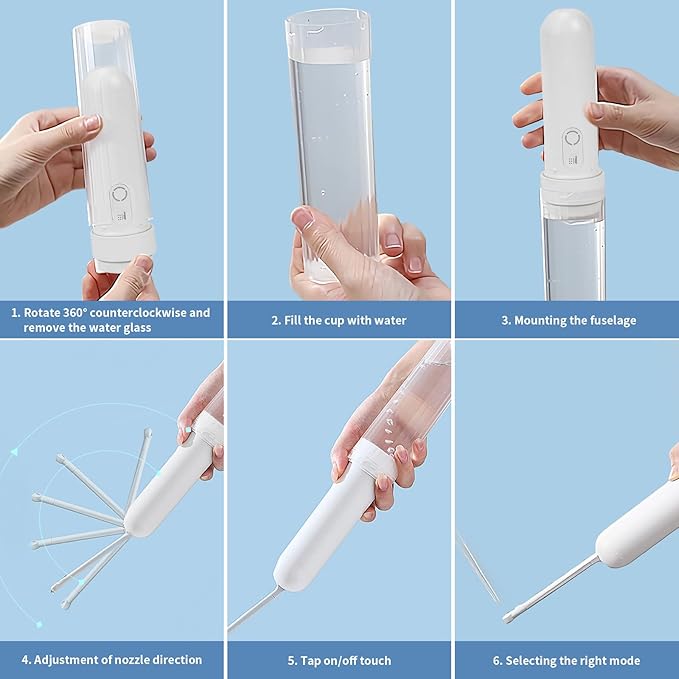 1. Rotate 360° counterclockwise and remove the water glass

2. Fill the cup with water

3. Mounting the fuselage

4. Adjustment of nozzle direction

5. Tap on/off touch

6. Selecting the right mode