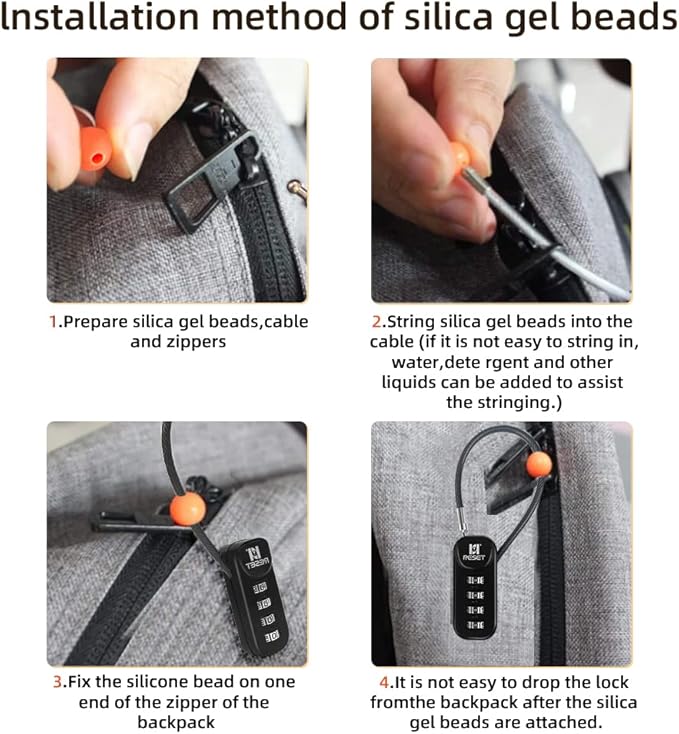 Installation method of silica gel beads

1.Prepare silica gel beads,cable and zippers

2.String silica gel beads into the cable (if it is not easy to string in, water,dete rgent and other liquids can be added to assist the stringing.)

RESET

3.Fix the silicone bead on one end of the zipper of the backpack

RESET

4.It is not easy to drop the lock fromthe backpack after the silica gel beads are attached.