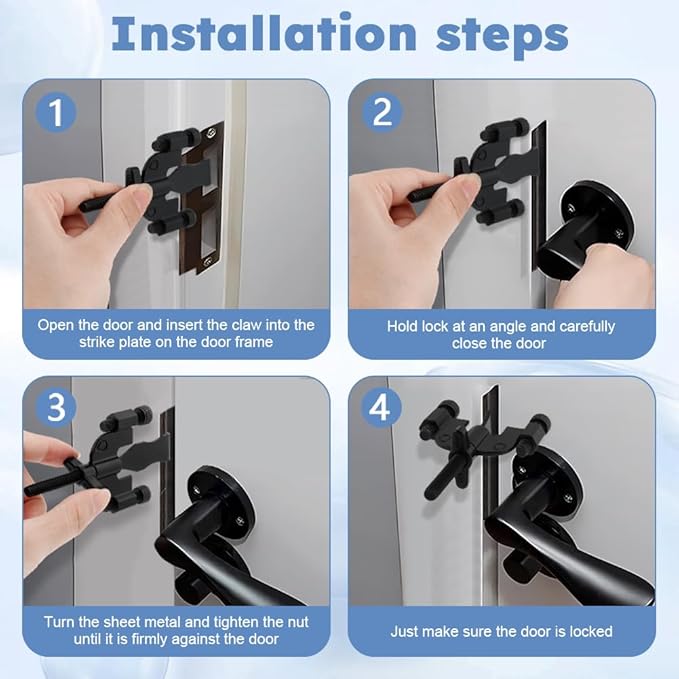 Installation steps

1

Open the door and insert the claw into the strike plate on the door frame

2

Hold lock at an angle and carefully close the door

3

Turn the sheet metal and tighten the nut until it is firmly against the door

4

Just make sure the door is locked