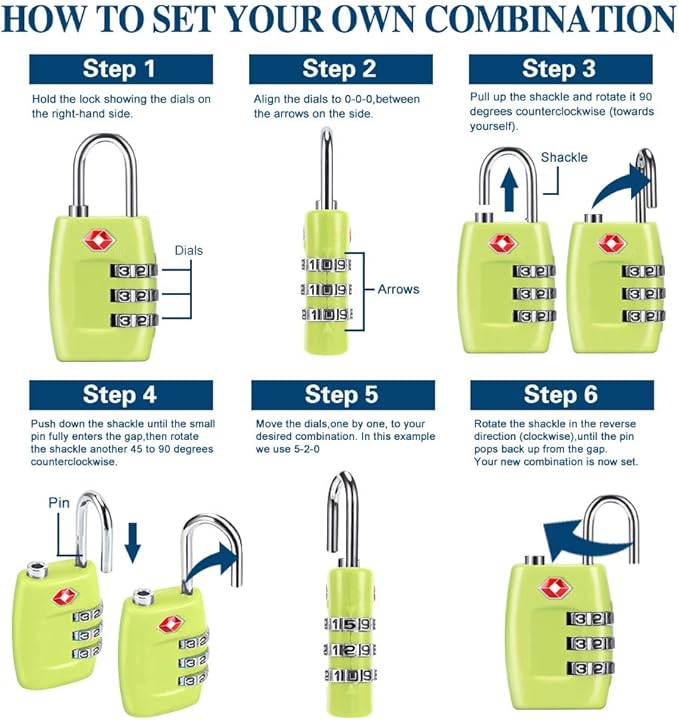 HOW TO SET YOUR OWN COMBINATION

Step 1

Hold the lock showing the dials on the right-hand side.

Dials

3 2
3 2
3 2

Step 2

Align the dials to 0-0-0,between the arrows on the side.

1 0 9
1 0 9
1 0 9

Arrows

Step 3

Pull up the shackle and rotate it 90 degrees counterclockwise (towards yourself).

Shackle

3 2
3 2
3 2

3 2
3 2
3 2

Step 4

Push down the shackle until the small pin fully enters the gap,then rotate the shackle another 45 to 90 degrees counterclockwise.

Pin

3 2
3 2
3 2

3 2
3 2
3 2

Step 5

Move the dials,one by one, to your desired combination. In this example we use 5-2-0

1 5 9
1 2 9
1 0 9

Step 6

Rotate the shackle in the reverse direction (clockwise),until the pin pops back up from the gap.
Your new combination is now set.

3 2
3 2
3 2