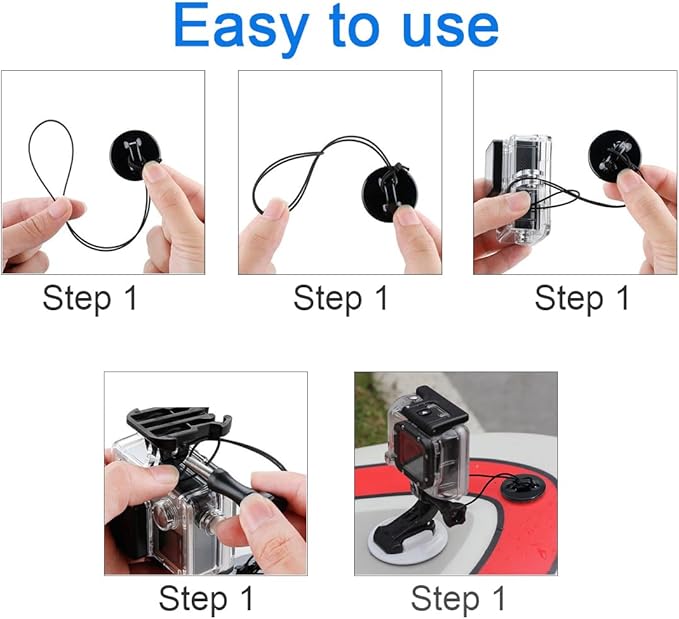 Easy to use

Step 1

Step 1

Step 1

Step 1

Step 1