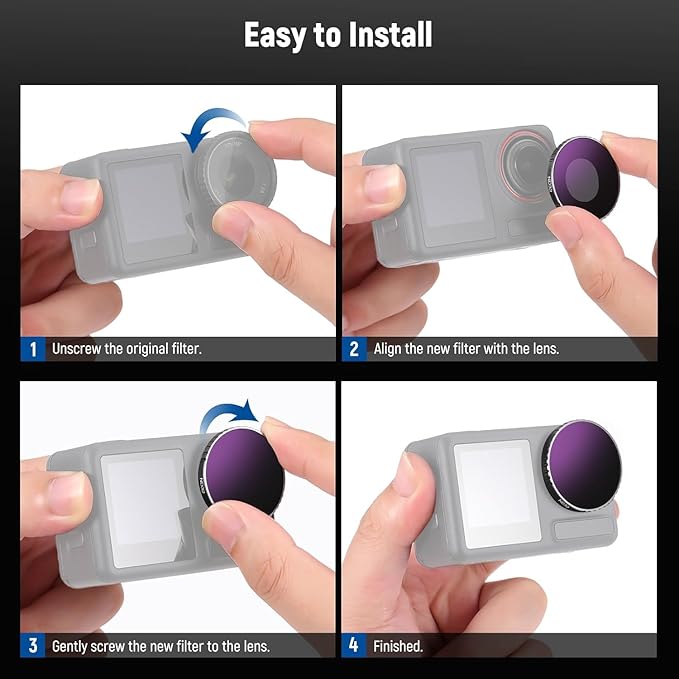 Easy to Install

1 Unscrew the original filter.

2 Align the new filter with the lens.

3 Gently screw the new filter to the lens.

4 Finished.