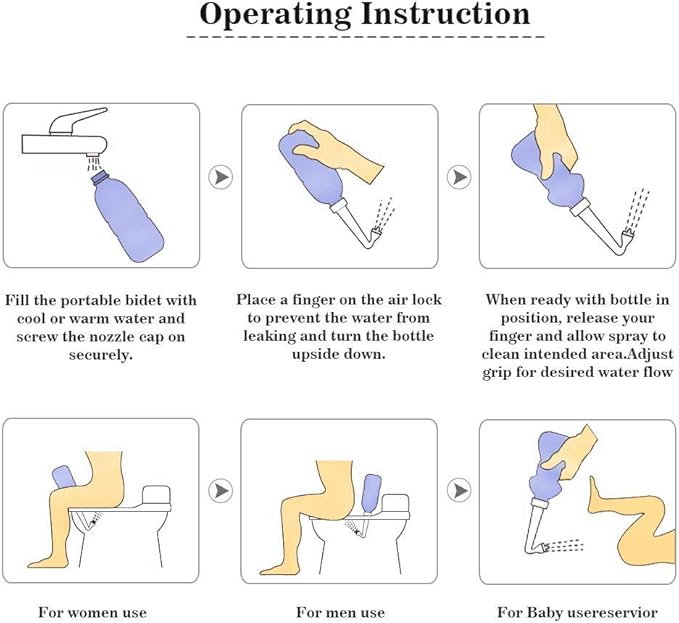 Operating Instruction

Fill the portable bidet with cool or warm water and screw the nozzle cap on securely.

Place a finger on the air lock to prevent the water from leaking and turn the bottle upside down.

When ready with bottle in position, release your finger and allow spray to clean intended area.Adjust grip for desired water flow

For women use

For men use

For Baby usereservior