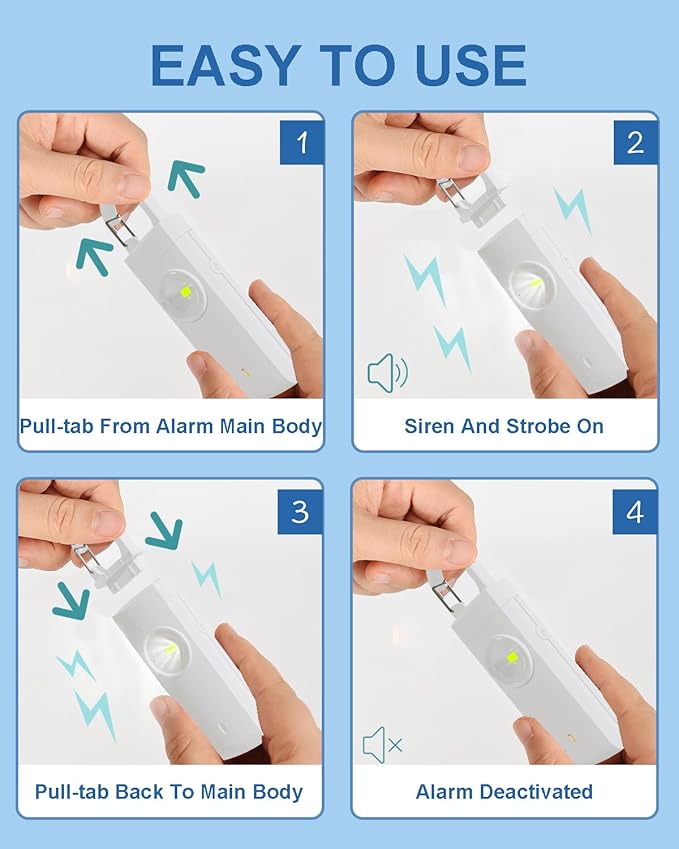 EASY TO USE

1

Pull-tab From Alarm Main Body

2

Siren And Strobe On

3

Pull-tab Back To Main Body

4

Alarm Deactivated