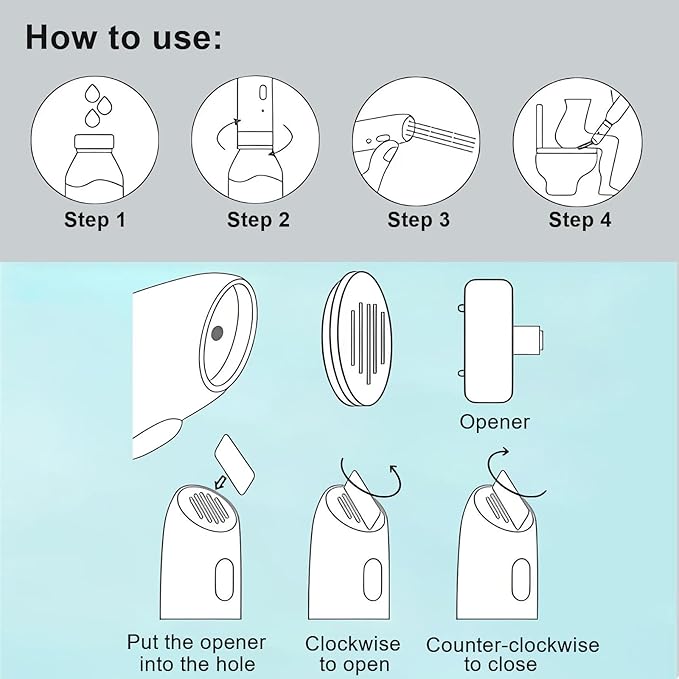 How to use:

Step 1

Step 2

Step 3

Step 4

Opener

Put the opener into the hole

Clockwise to open

Counter-clockwise to close