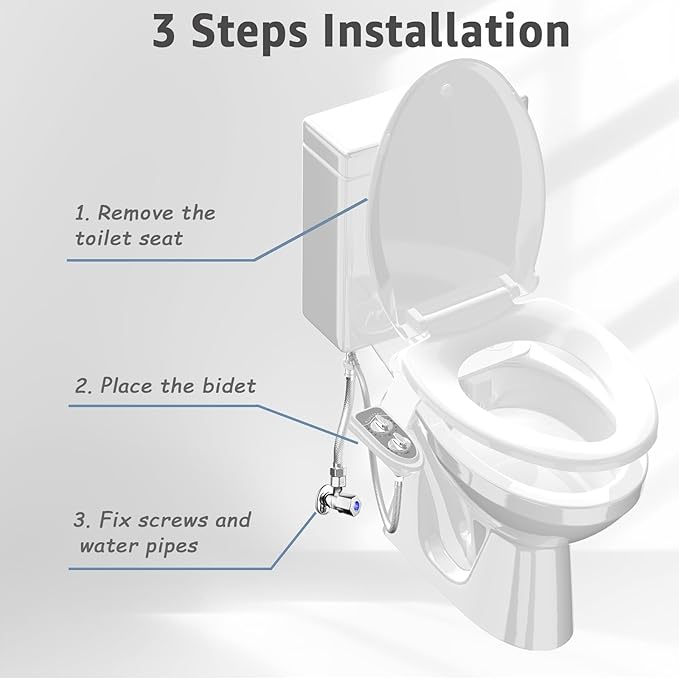 3 Steps Installation

1. Remove the toilet seat

2. Place the bidet

3. Fix screws and water pipes