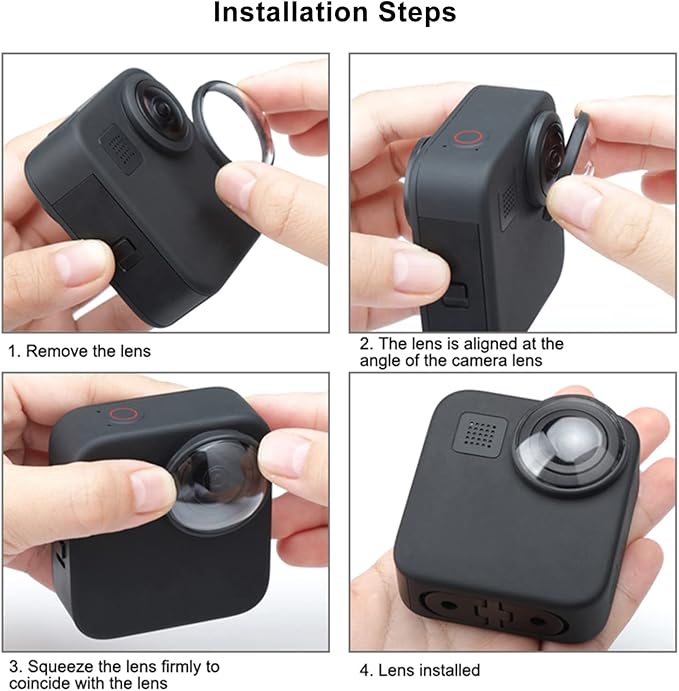 Installation Steps

1. Remove the lens

2. The lens is aligned at the angle of the camera lens

3. Squeeze the lens firmly to coincide with the lens

4. Lens installed