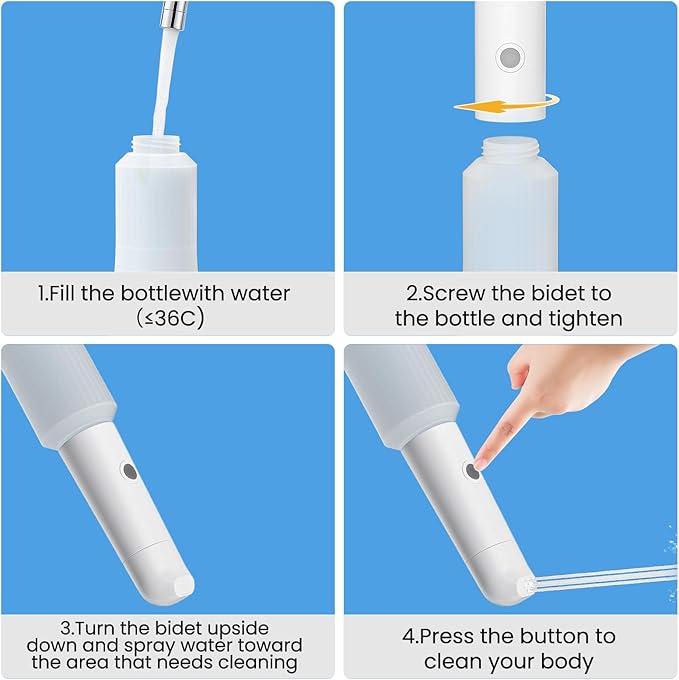 1.Fill the bottlewith water (≤36C)

2.Screw the bidet to the bottle and tighten

3.Turn the bidet upside down and spray water toward the area that needs cleaning

4.Press the button to clean your body