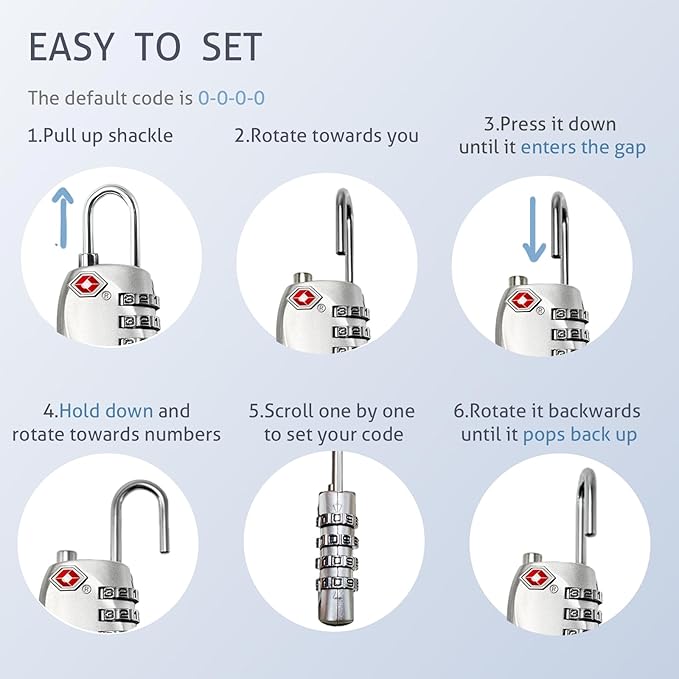 EASY TO SET

The default code is 0-0-0-0

1.Pull up shackle

2.Rotate towards you

3.Press it down until it enters the gap

4.Hold down and rotate towards numbers

5.Scroll one by one to set your code

6.Rotate it backwards until it pops back up