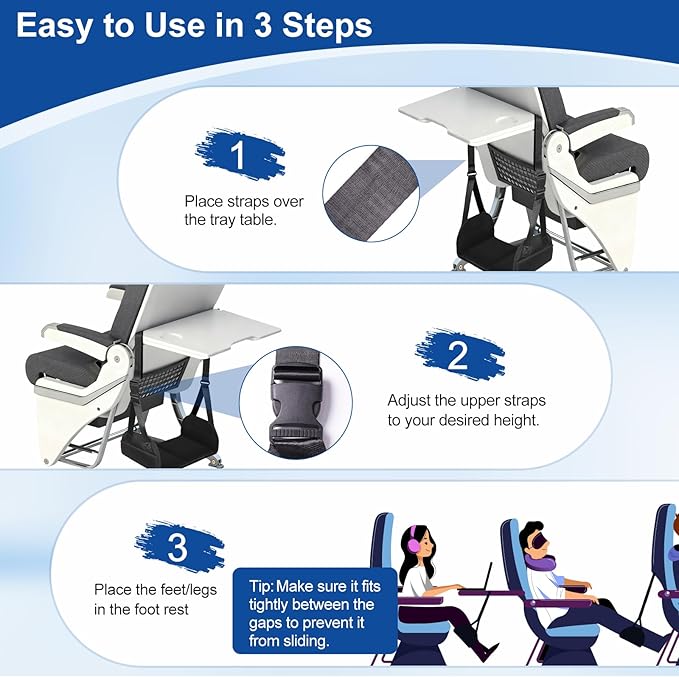 Easy to Use in 3 Steps

1

Place straps over the tray table.

2

Adjust the upper straps to your desired height.

3

Place the feet/legs in the foot rest

Tip: Make sure it fits tightly between the gaps to prevent it from sliding.