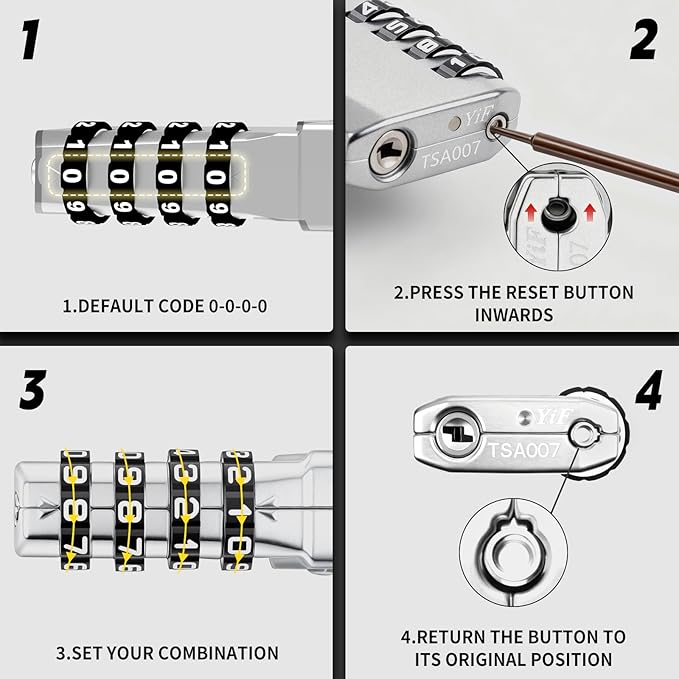 1

2
1
0
9

2
1
0
9

2
1
0
9

2
1
0
9

1.DEFAULT CODE 0-0-0-0

2

YiF
TSA007

2.PRESS THE RESET BUTTON INWARDS

3

9
8
7

9
8
7

3
2
1

2
1
0

3.SET YOUR COMBINATION

4

YiF
TSA007

4.RETURN THE BUTTON TO ITS ORIGINAL POSITION