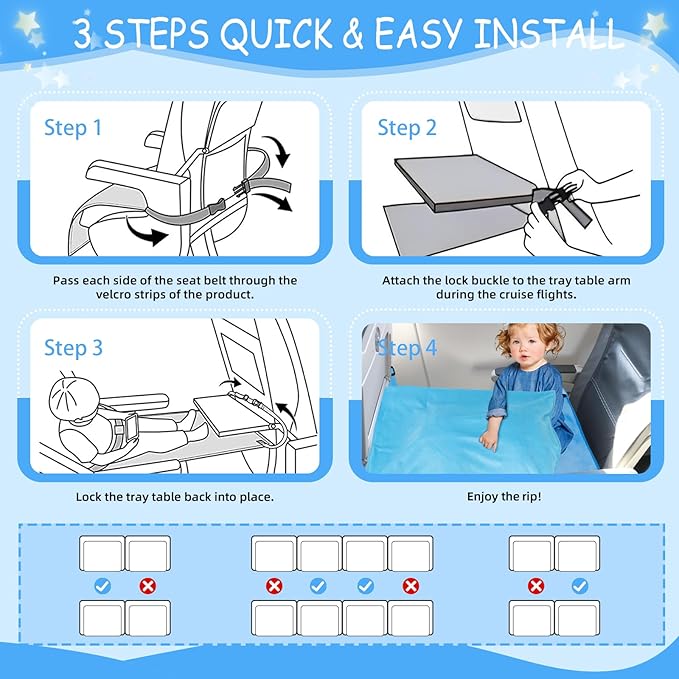 3 STEPS QUICK & EASY INSTALL

Step 1

Pass each side of the seat belt through the velcro strips of the product.

Step 2

Attach the lock buckle to the tray table arm during the cruise flights.

Step 3

Lock the tray table back into place.

Step 4

Enjoy the rip!