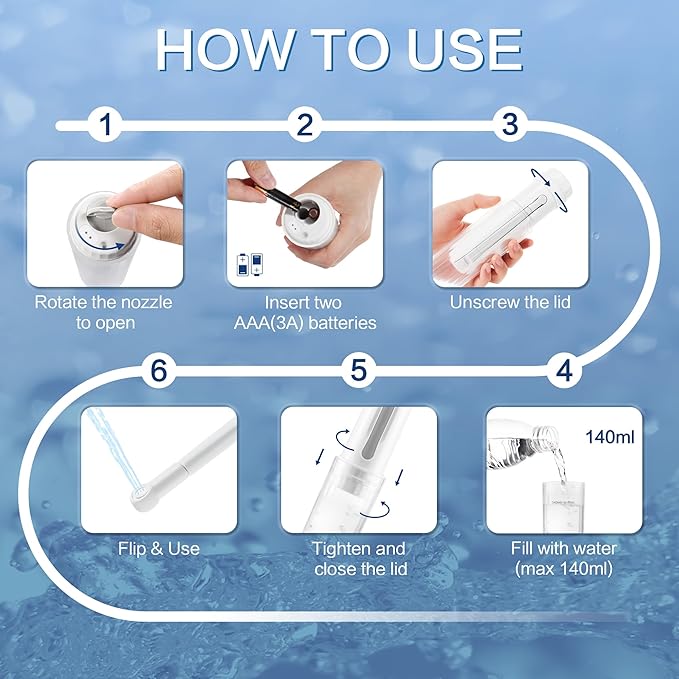 HOW TO USE

1

Rotate the nozzle to open

2

Insert two AAA(3A) batteries

3

Unscrew the lid

4

140ml

Fill with water (max 140ml)

5

Tighten and close the lid

6

Flip & Use