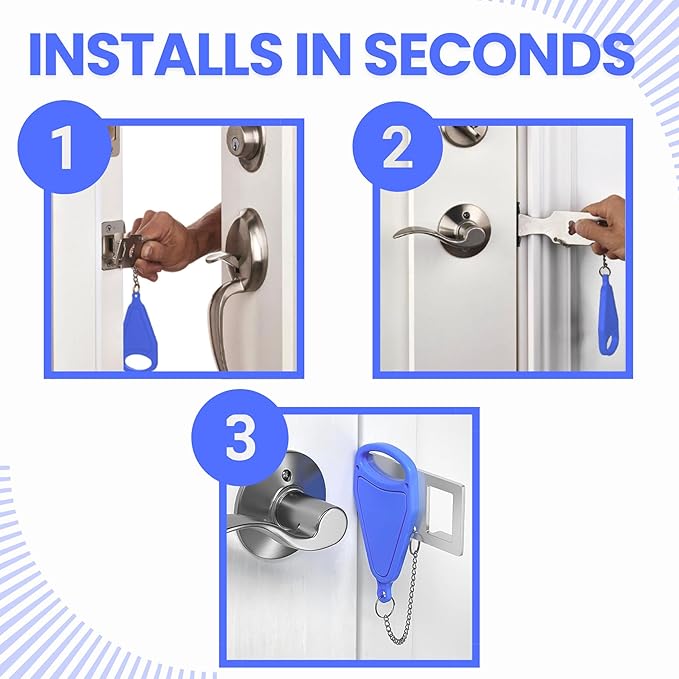 INSTALLS IN SECONDS

1

2

3