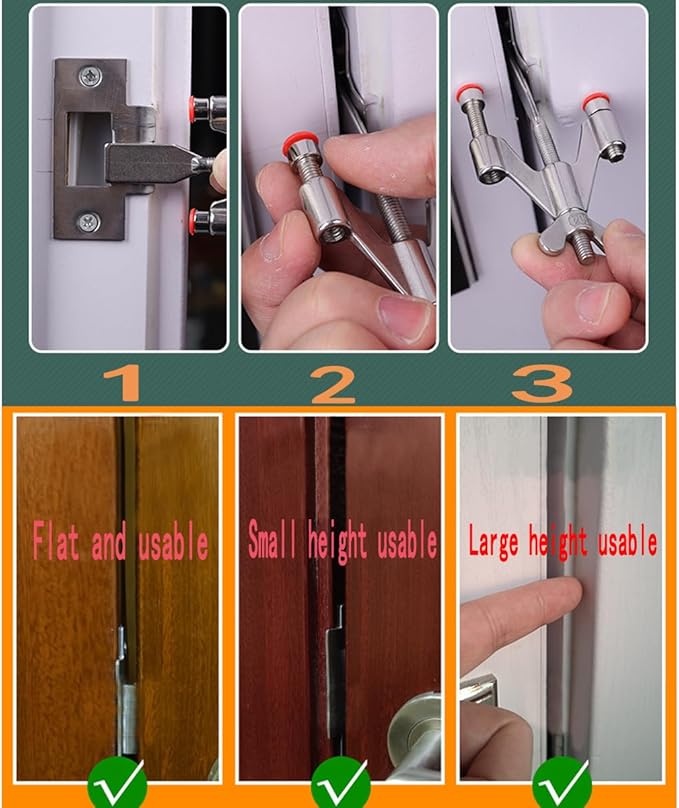 1

2

3

Flat and usable

Small height usable

Large height usable