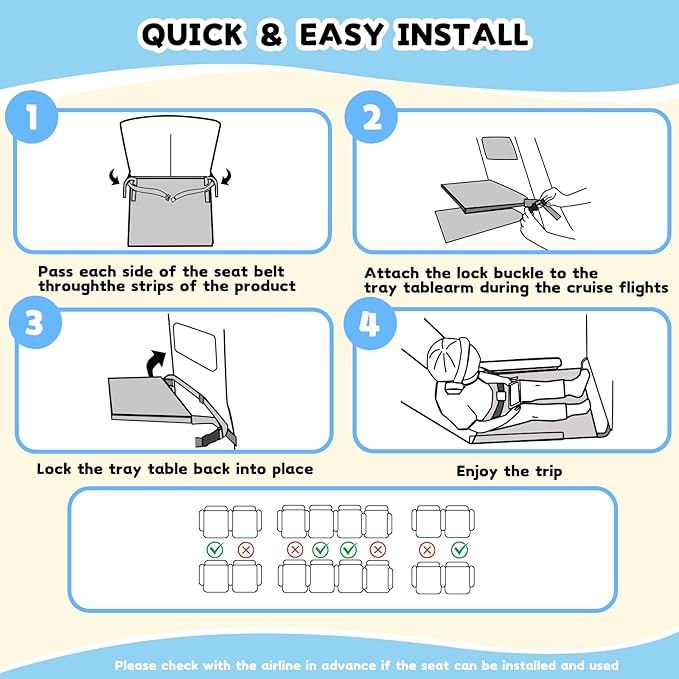 QUICK & EASY INSTALL

1

Pass each side of the seat belt throughthe strips of the product

2

Attach the lock buckle to the tray tablearm during the cruise flights

3

Lock the tray table back into place

4

Enjoy the trip

Please check with the airline in advance if the seat can be installed and used