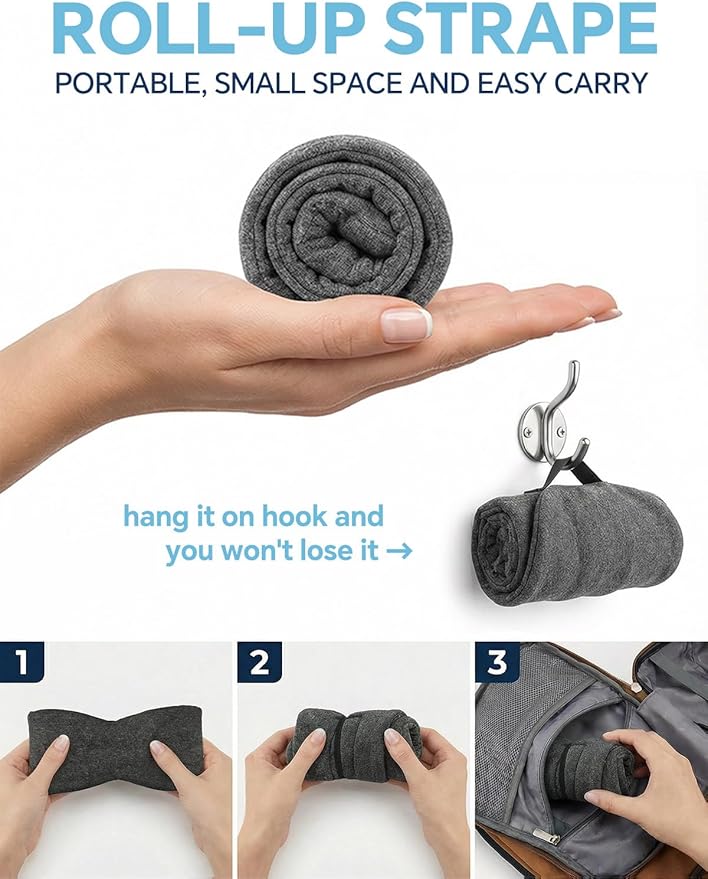 ROLL-UP STRAPE
PORTABLE, SMALL SPACE AND EASY CARRY

hang it on hook and you won't lose it →

1

2

3