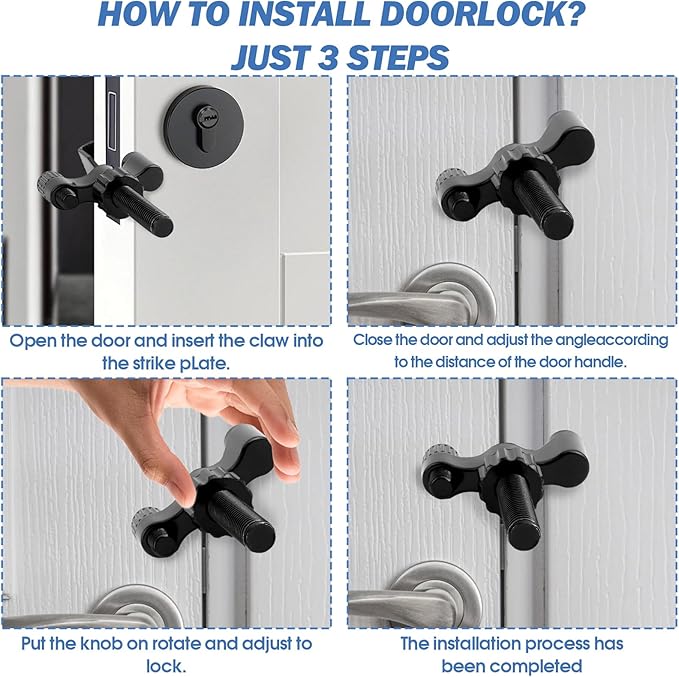 HOW TO INSTALL DOORLOCK?
JUST 3 STEPS

Open the door and insert the claw into the strike pLate.

Close the door and adjust the angleaccording to the distance of the door handle.

Put the knob on rotate and adjust to lock.

The installation process has been completed