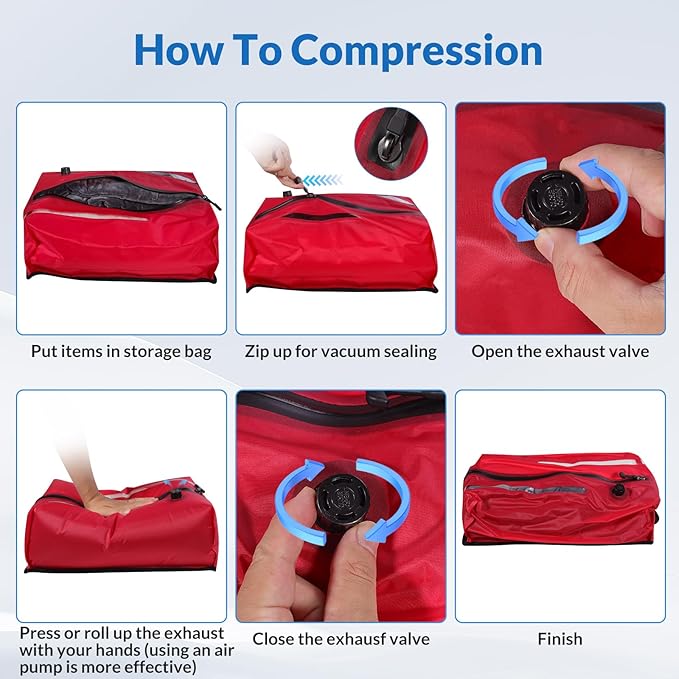 How To Compression

Put items in storage bag

Zip up for vacuum sealing

Open the exhaust valve

Press or roll up the exhaust with your hands (using an air pump is more effective)

Close the exhausf valve

Finish