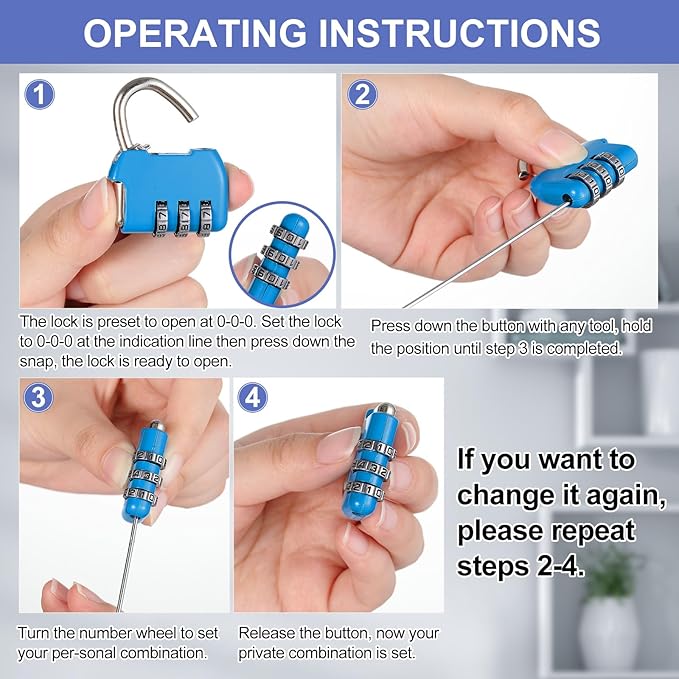 OPERATING INSTRUCTIONS

1

The lock is preset to open at 0-0-0. Set the lock to 0-0-0 at the indication line then press down the snap, the lock is ready to open.

2

Press down the button with any tool, hold the position until step 3 is completed.

3

Turn the number wheel to set your per-sonal combination.

4

Release the button, now your private combination is set.

If you want to change it again, please repeat steps 2-4.