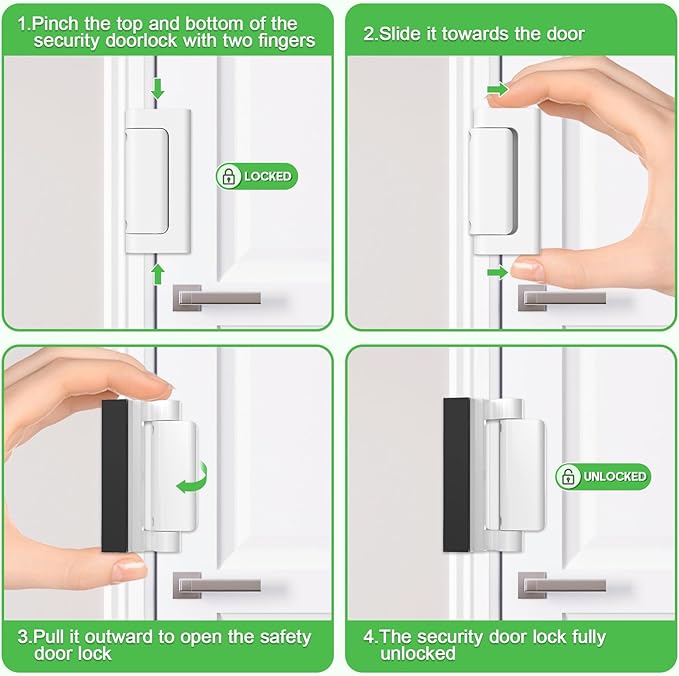 1.Pinch the top and bottom of the security doorlock with two fingers

LOCKED

2.Slide it towards the door

3.Pull it outward to open the safety door lock

UNLOCKED

4.The security door lock fully unlocked