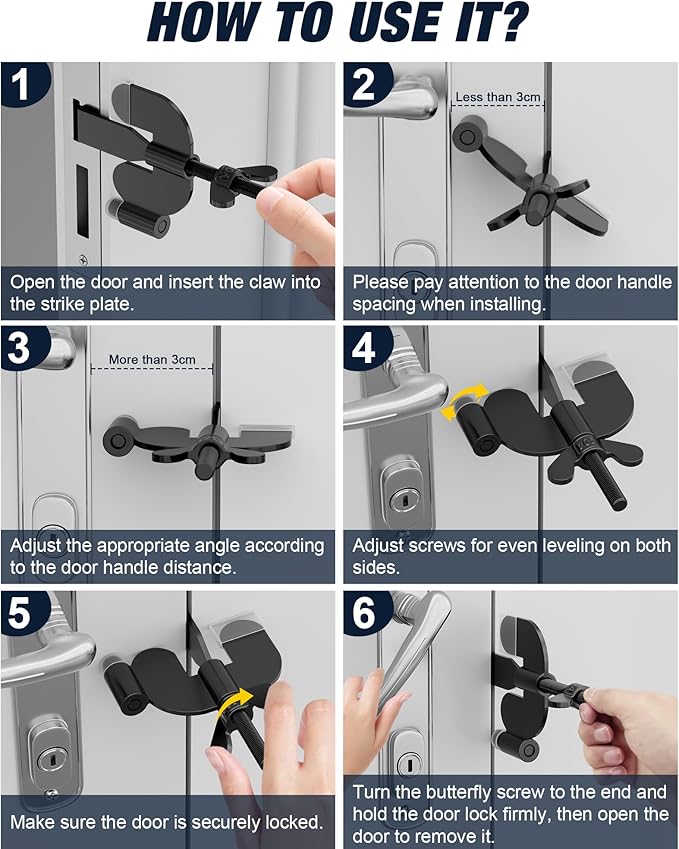 HOW TO USE IT?

1

Open the door and insert the claw into the strike plate.

2

Less than 3cm

Please pay attention to the door handle spacing when installing.

3

More than 3cm

Adjust the appropriate angle according to the door handle distance.

4

Adjust screws for even leveling on both sides.

5

Make sure the door is securely locked.

6

Turn the butterfly screw to the end and hold the door lock firmly, then open the door to remove it.