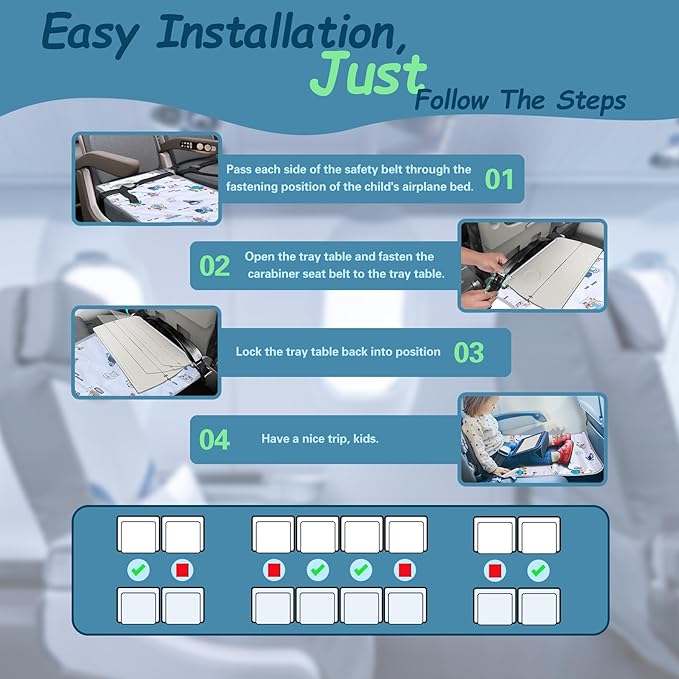 Easy Installation, Just Follow The Steps

Pass each side of the safety belt through the fastening position of the child's airplane bed. 01

02 Open the tray table and fasten the carabiner seat belt to the tray table.

Lock the tray table back into position 03

04 Have a nice trip, kids.