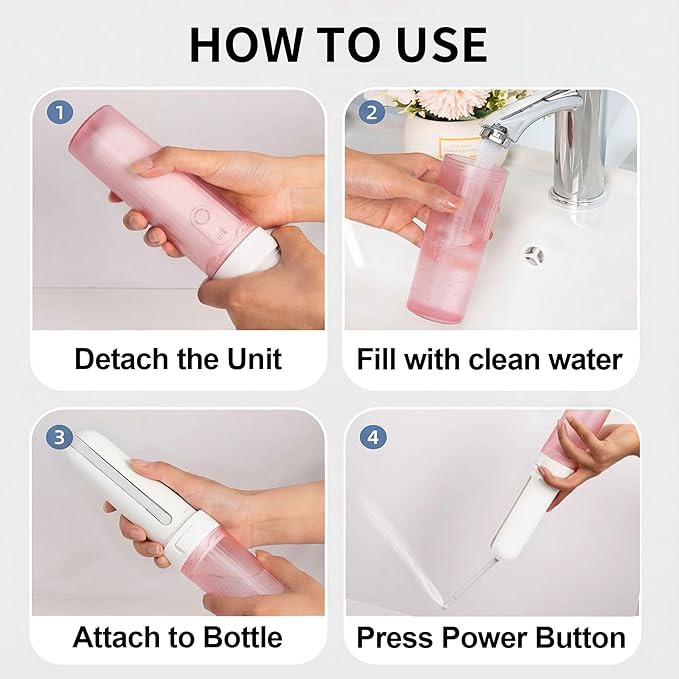 HOW TO USE

1

Detach the Unit

2

Fill with clean water

3

Attach to Bottle

4

Press Power Button