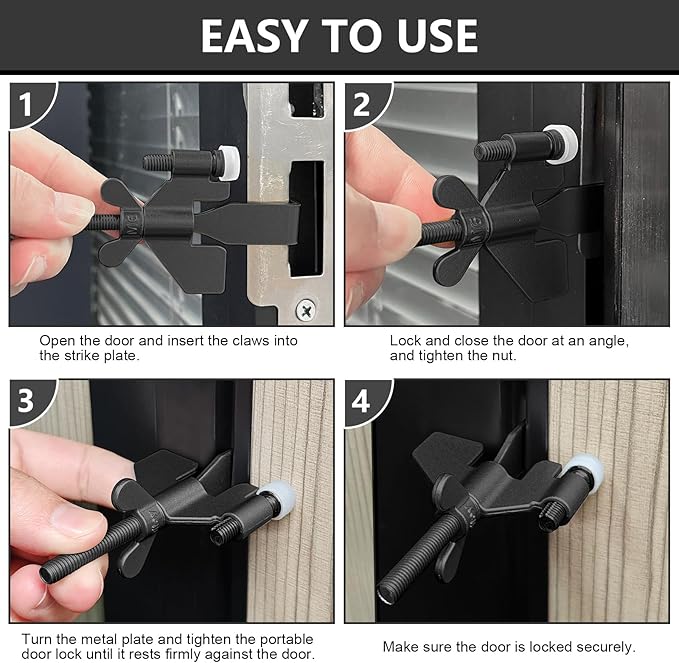 EASY TO USE

1

Open the door and insert the claws into the strike plate.

2

Lock and close the door at an angle, and tighten the nut.

3

Turn the metal plate and tighten the portable door lock until it rests firmly against the door.

4

Make sure the door is locked securely.