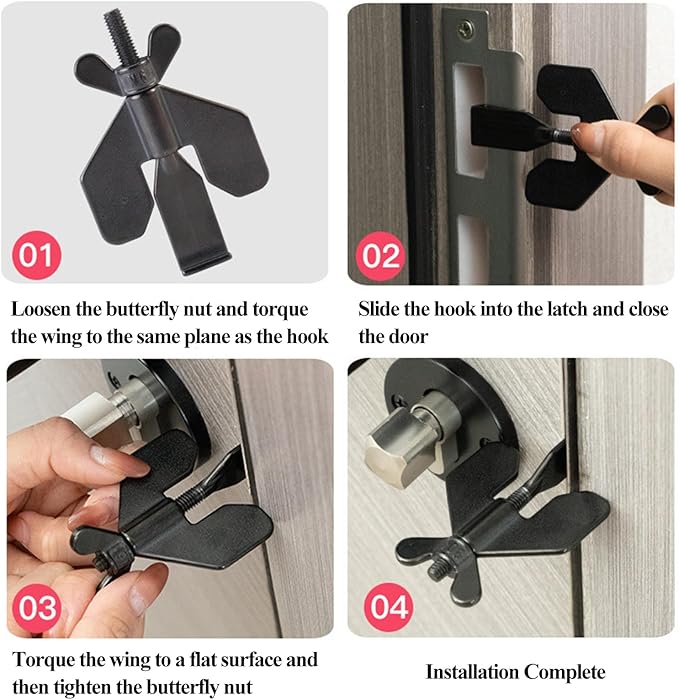 01

Loosen the butterfly nut and torque the wing to the same plane as the hook

02

Slide the hook into the latch and close the door

03

Torque the wing to a flat surface and then tighten the butterfly nut

04

Installation Complete