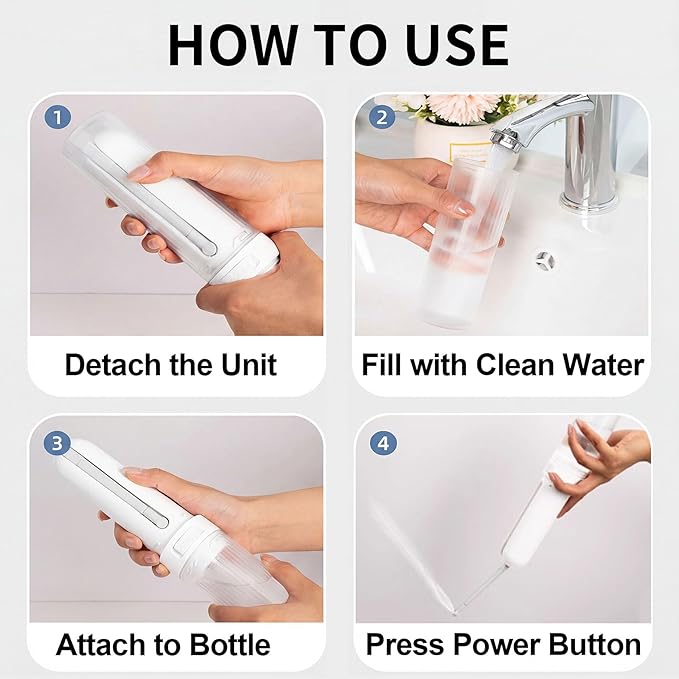 HOW TO USE

1
Detach the Unit

2
Fill with Clean Water

3
Attach to Bottle

4
Press Power Button