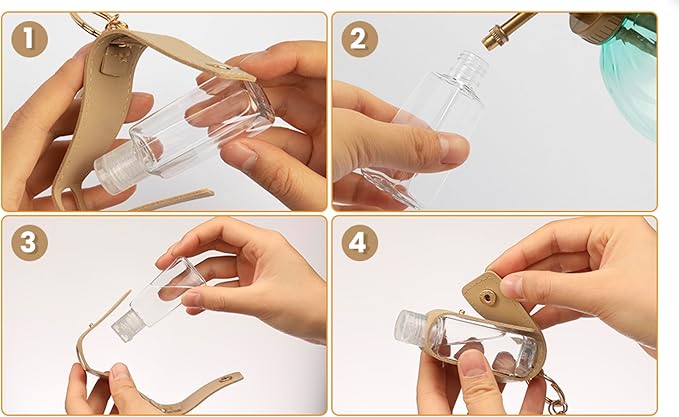 1

2

3

4