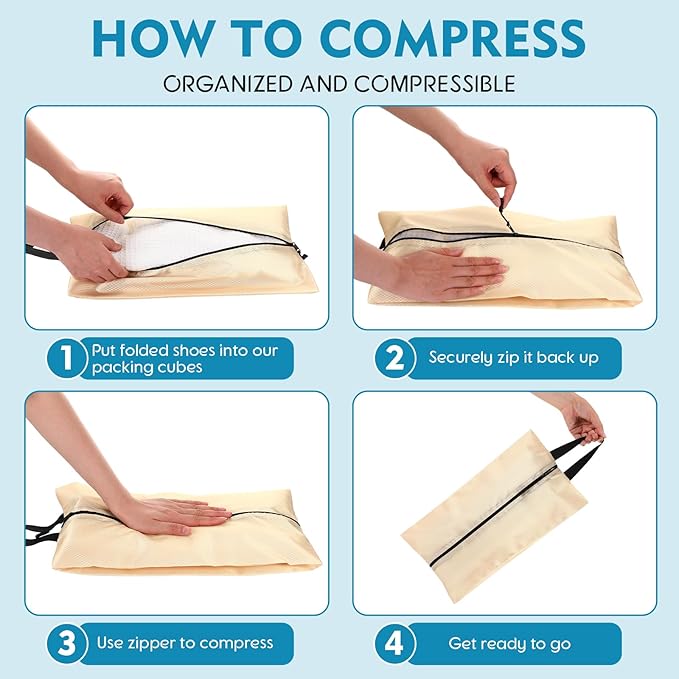 HOW TO COMPRESS

ORGANIZED AND COMPRESSIBLE

1 Put folded shoes into our packing cubes

2 Securely zip it back up

3 Use zipper to compress

4 Get ready to go