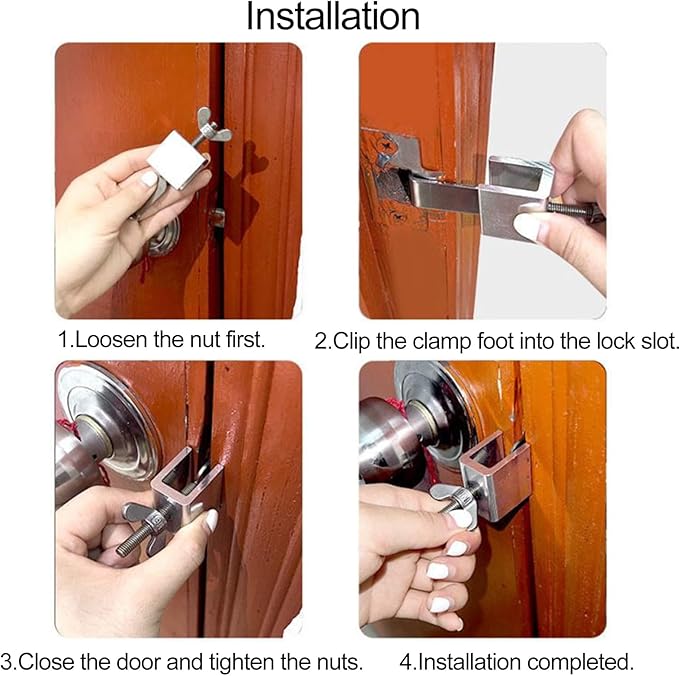 Installation

1.Loosen the nut first.

2.Clip the clamp foot into the lock slot.

3.Close the door and tighten the nuts.

4.Installation completed.