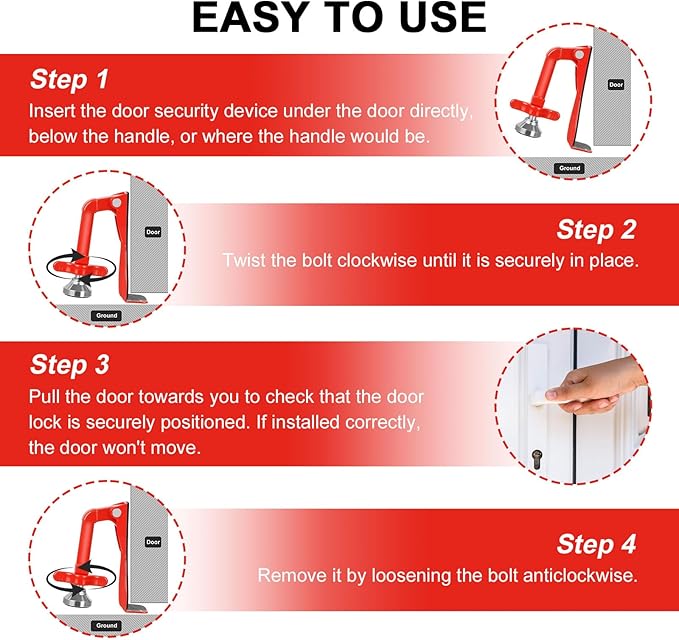 EASY TO USE

Step 1
Insert the door security device under the door directly, below the handle, or where the handle would be.

Door
Ground

Door
Ground

Step 2
Twist the bolt clockwise until it is securely in place.

Step 3
Pull the door towards you to check that the door lock is securely positioned. If installed correctly, the door won't move.

Door
Ground

Step 4
Remove it by loosening the bolt anticlockwise.