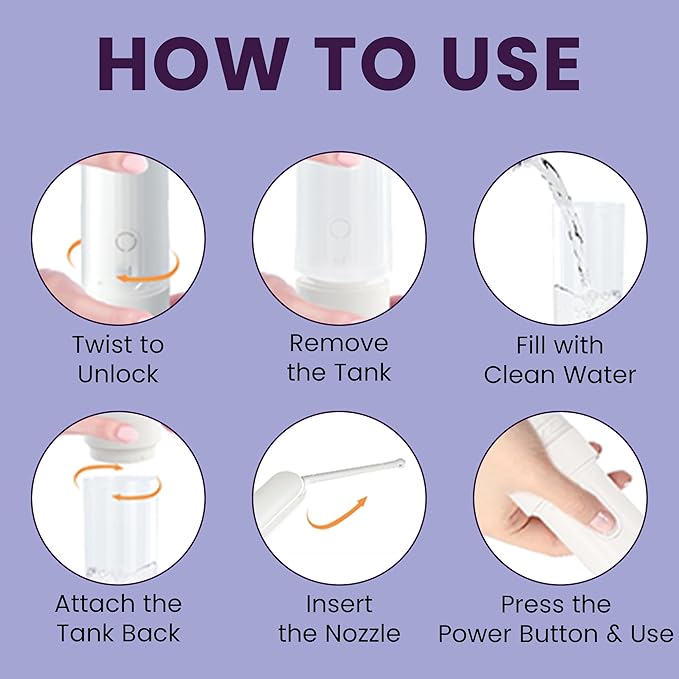 HOW TO USE

Twist to Unlock

Remove the Tank

Fill with Clean Water

Attach the Tank Back

Insert the Nozzle

Press the Power Button & Use