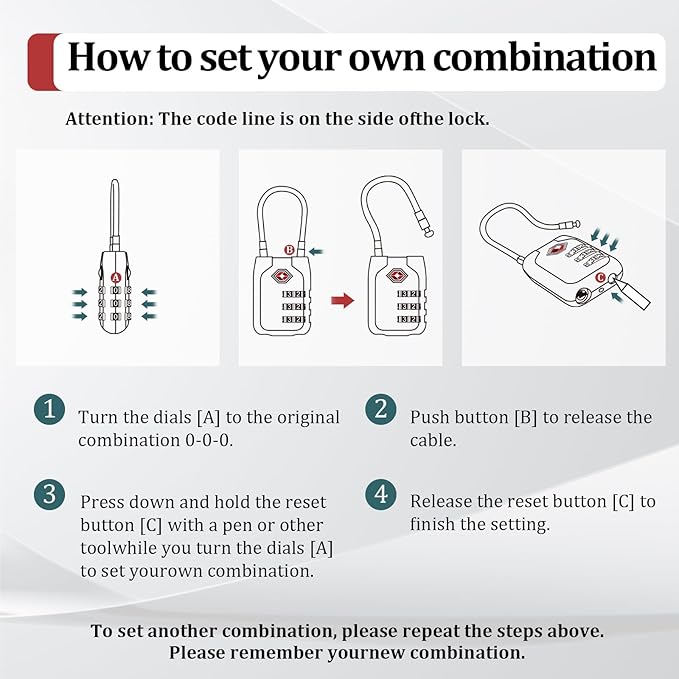 How to set your own combination

Attention: The code line is on the side ofthe lock.

A

B

C

1 Turn the dials [A] to the original combination 0-0-0.

2 Push button [B] to release the cable.

3 Press down and hold the reset button [C] with a pen or other toolwhile you turn the dials [A] to set yourown combination.

4 Release the reset button [C] to finish the setting.

To set another combination, please repeat the steps above. Please remember yournew combination.