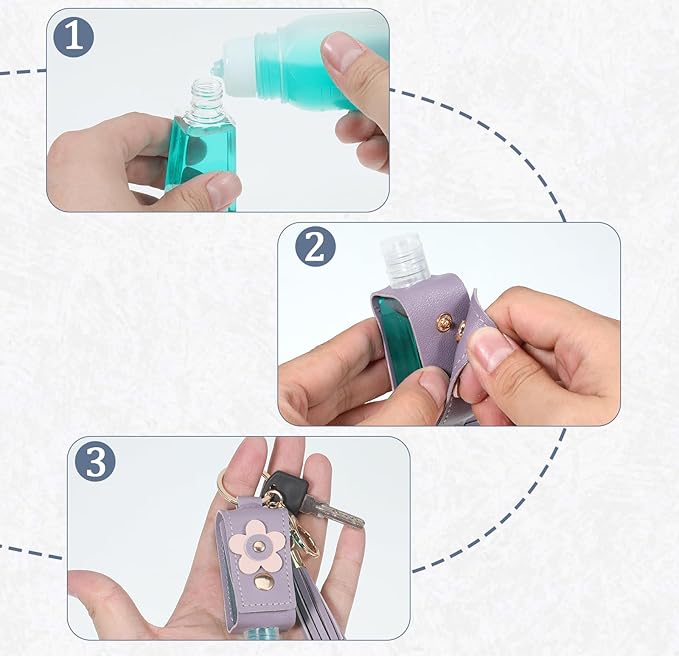 1

2

3