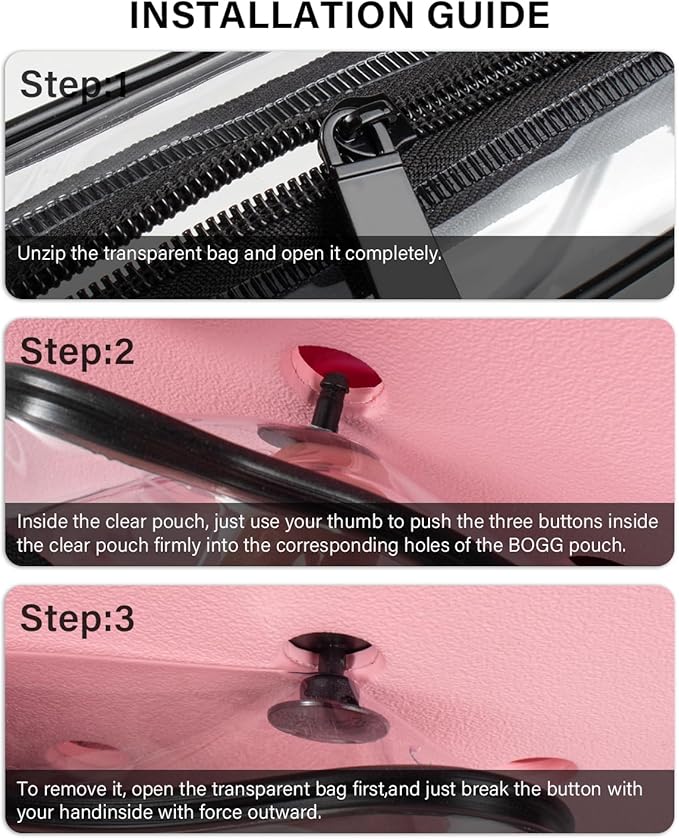 INSTALLATION GUIDE

Step:1

Unzip the transparent bag and open it completely.

Step:2

Inside the clear pouch, just use your thumb to push the three buttons inside the clear pouch firmly into the corresponding holes of the BOGG pouch.

Step:3

To remove it, open the transparent bag first,and just break the button with your handinside with force outward.