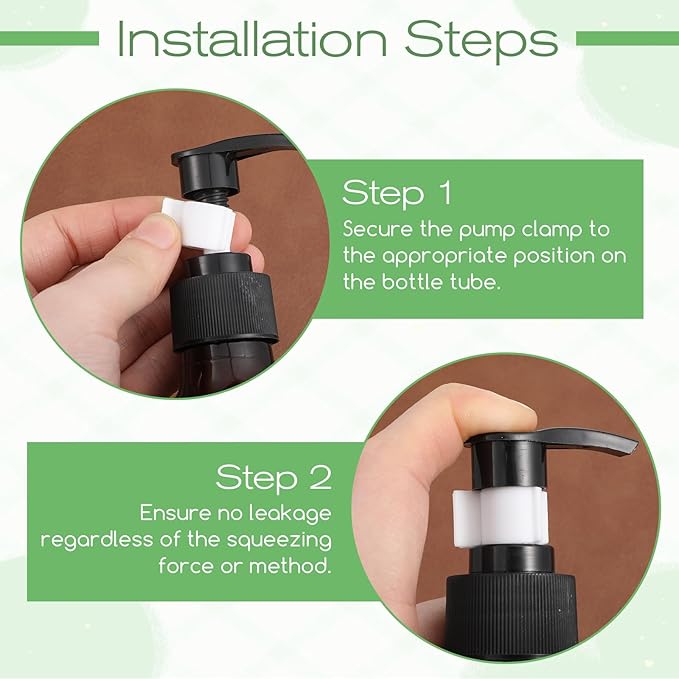 Installation Steps

Step 1
Secure the pump clamp to the appropriate position on the bottle tube.

Step 2
Ensure no leakage regardless of the squeezing force or method.